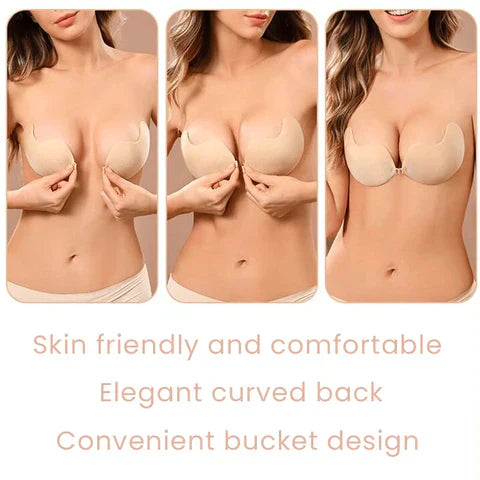 Skin friendly and comfortable

Elegant curved back

Convenient bucket design