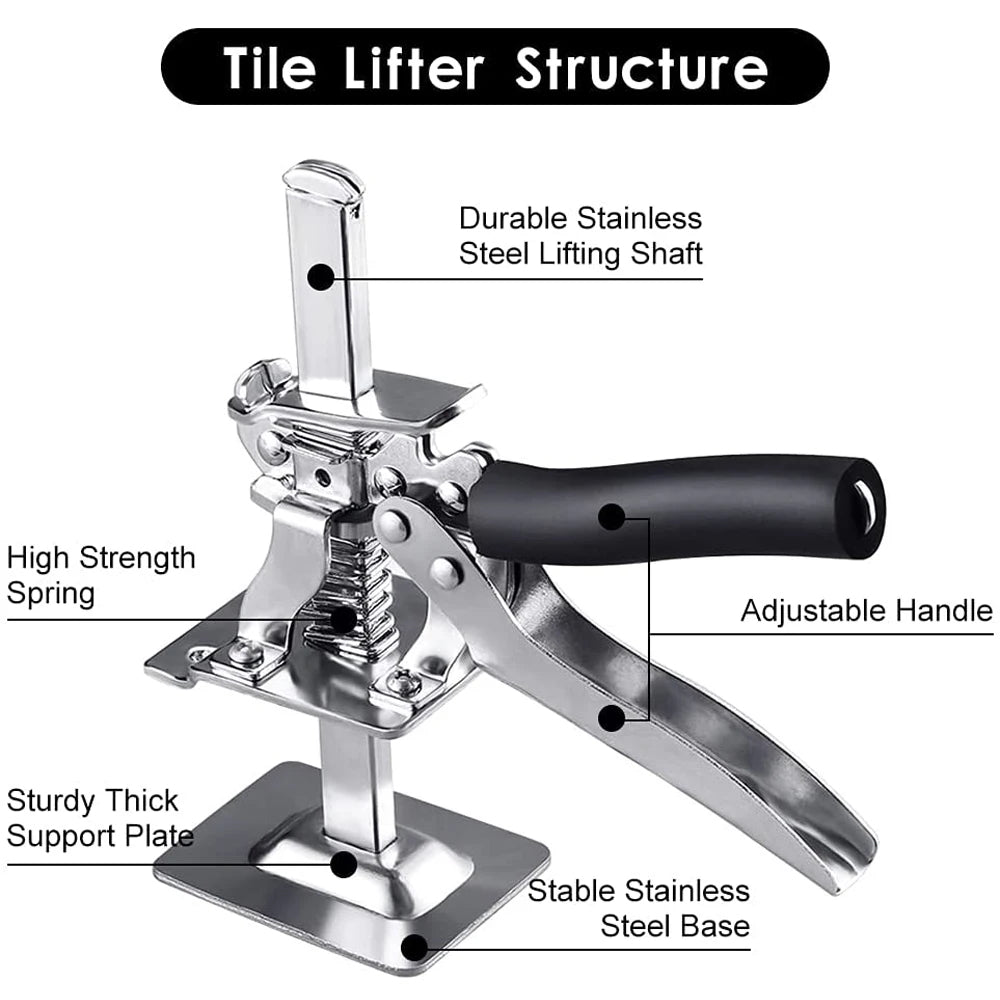 Tile Lifter Structure

Durable Stainless Steel Lifting Shaft

High Strength Spring

Adjustable Handle

Sturdy Thick Support Plate

Stable Stainless Steel Base